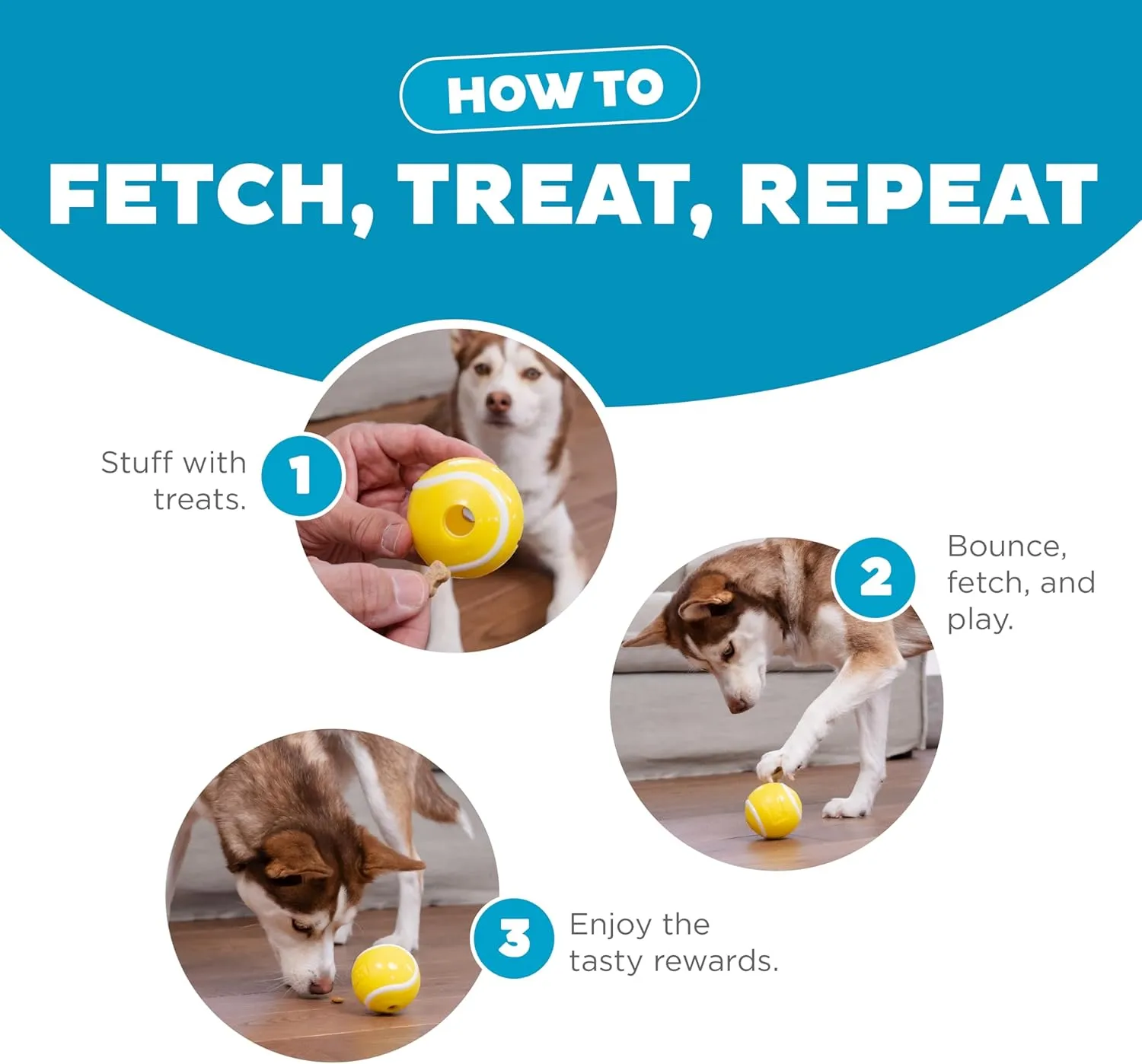 HOW TO

FETCH, TREAT, REPEAT

1 Stuff with treats.

2 Bounce, fetch, and play.

3 Enjoy the tasty rewards.